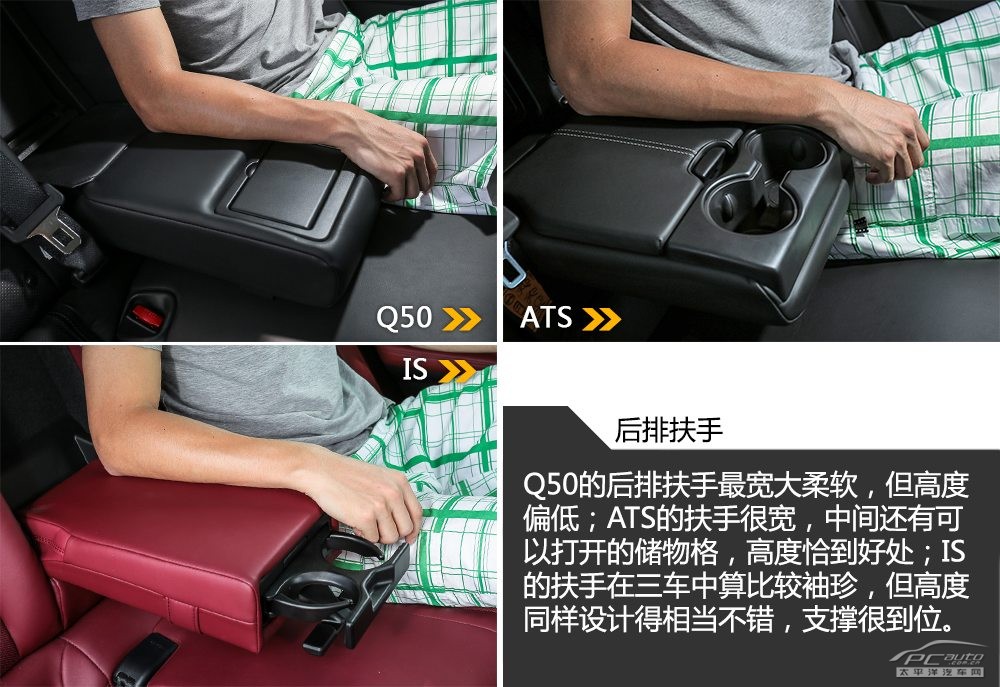 Q50

ATS

IS

后排扶手

Q50的后排扶手最宽大柔软，但高度偏低；ATS的扶手很宽，中间还有可以打开的储物格，高度恰到好处；IS的扶手在三车中算比较袖珍，但高度同样设计得相当不错，支撑很到位。

PCauto
太平洋汽车网