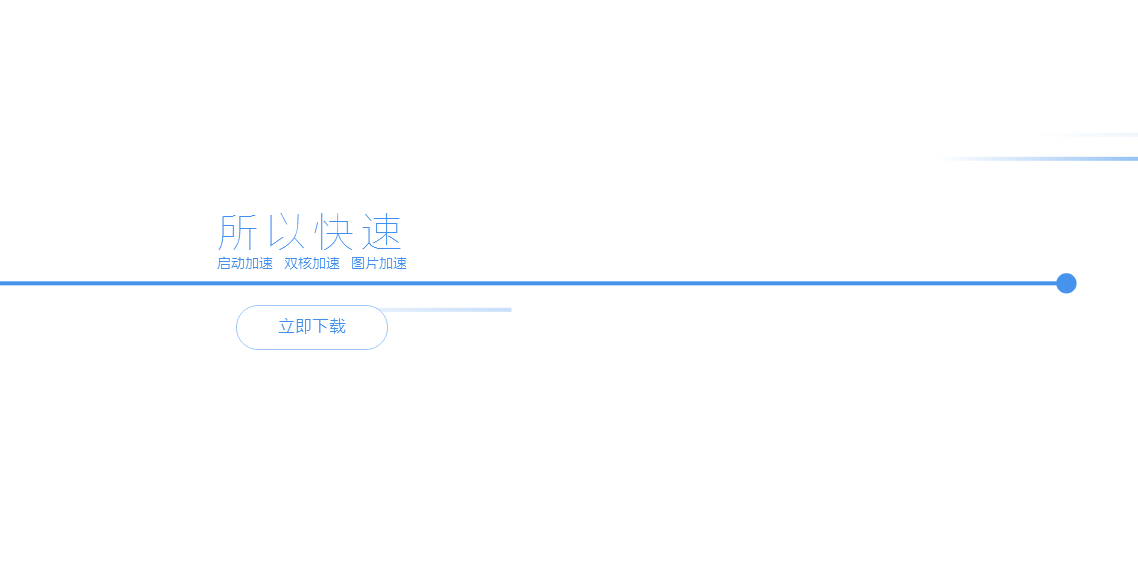 所以快速
启动加速 双核加速 图片加速

立即下载